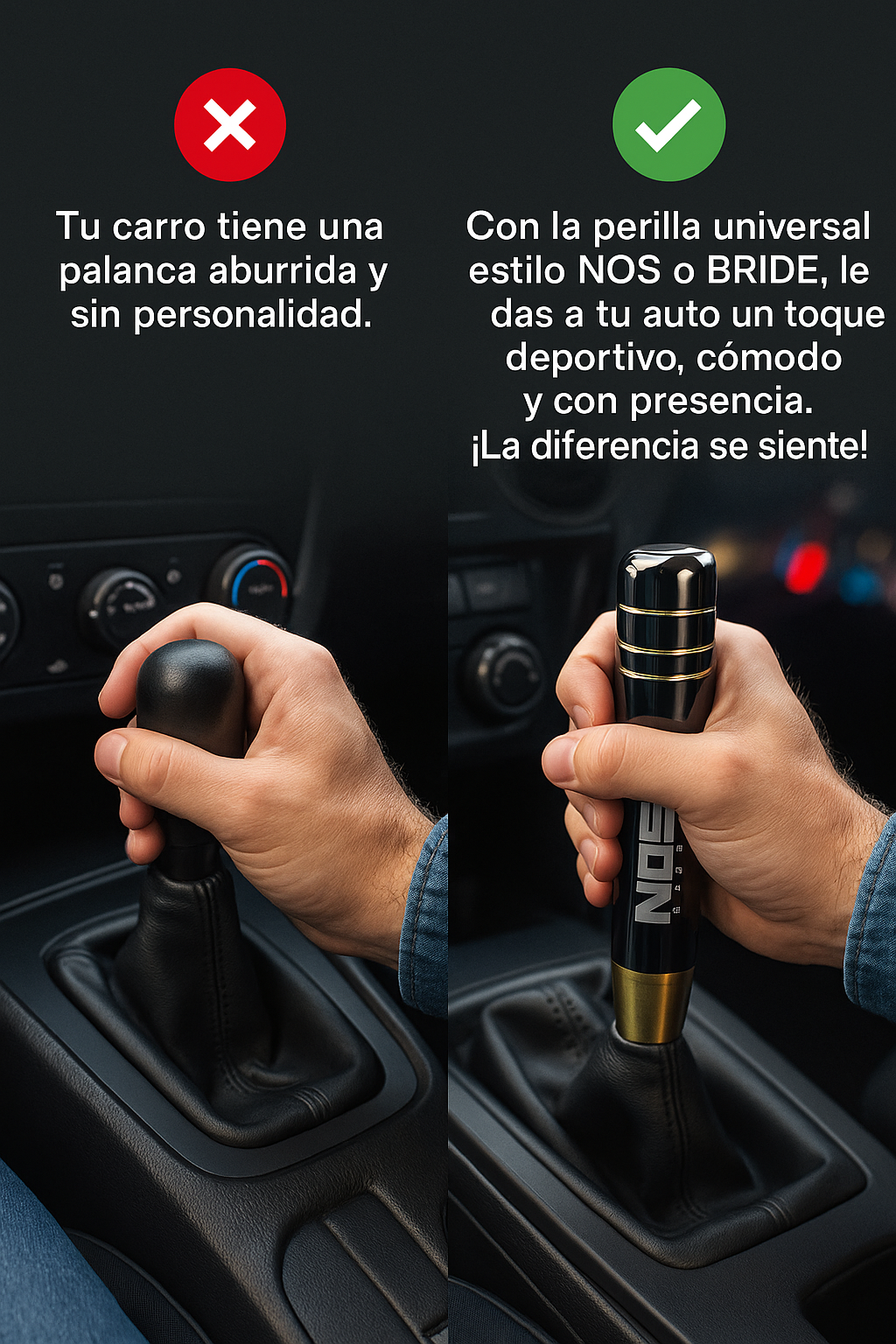 Tu carro tiene una palanca aburrida y sin personalidad.

Con la perilla universal estilo NOS o BRIDE, le das a tu auto un toque deportivo, cómodo y con presencia. ¡La diferencia se siente!

NOS